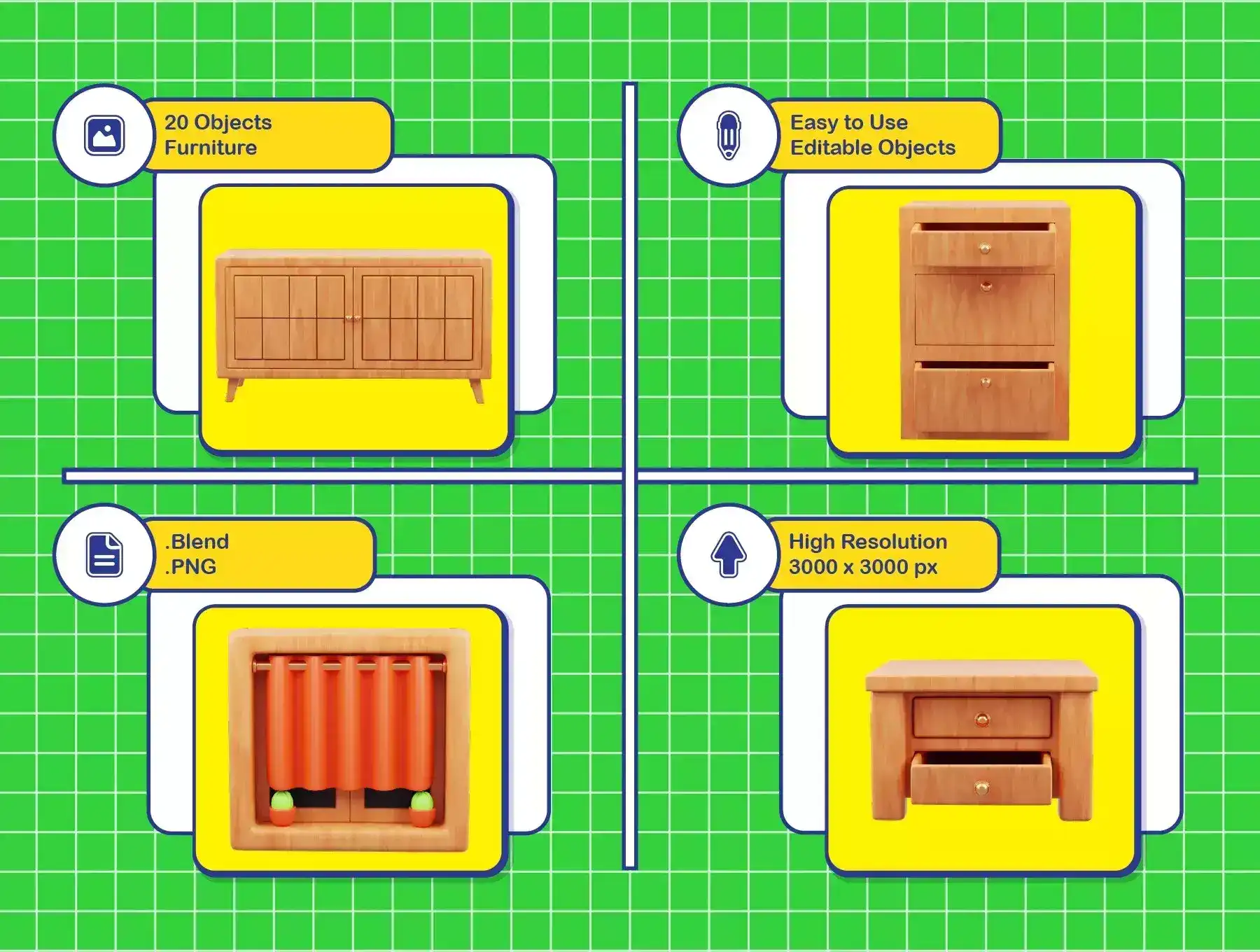 20 Objects
Furniture

Easy to Use
Editable Objects

.Blend
.PNG

High Resolution
3000 x 3000 px