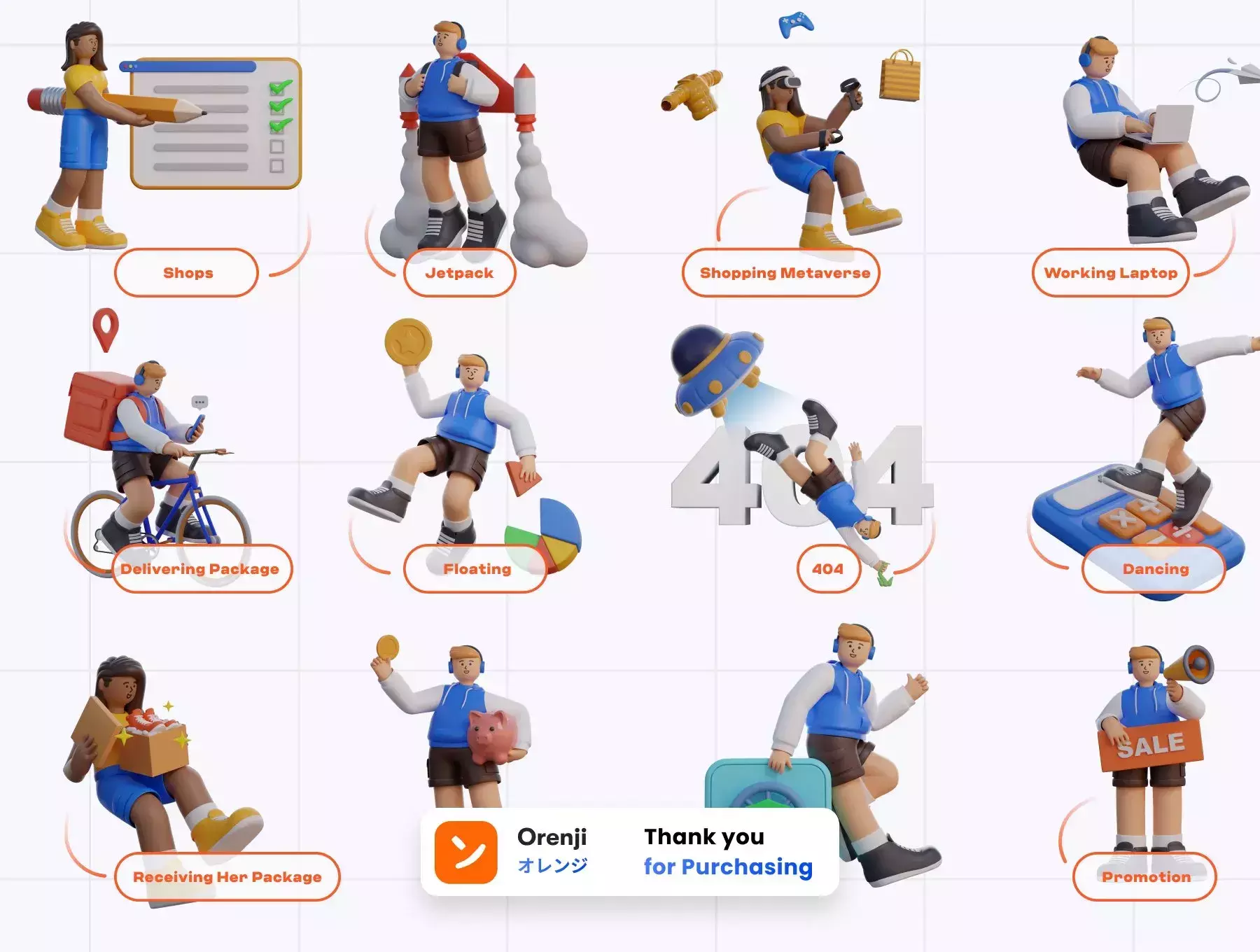 Shops

Jetpack

Shopping Metaverse

Working Laptop

Delivering Package

Floating

404

404

Dancing

Receiving Her Package

Orenji
オレンジ

Thank you
for Purchasing

SALE

Promotion