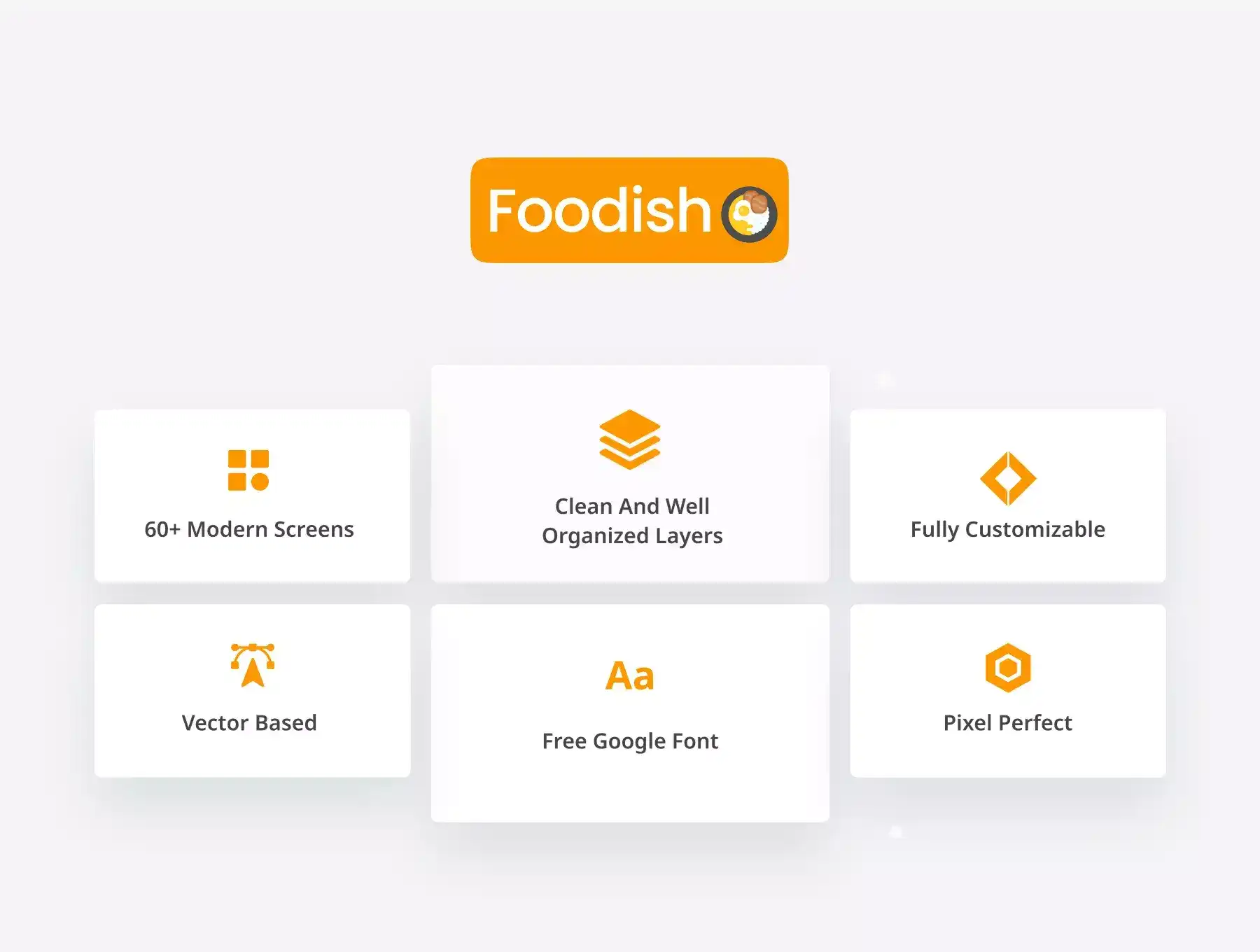 Foodish

60+ Modern Screens

Clean And Well Organized Layers

Fully Customizable

Vector Based

Aa

Free Google Font

Pixel Perfect