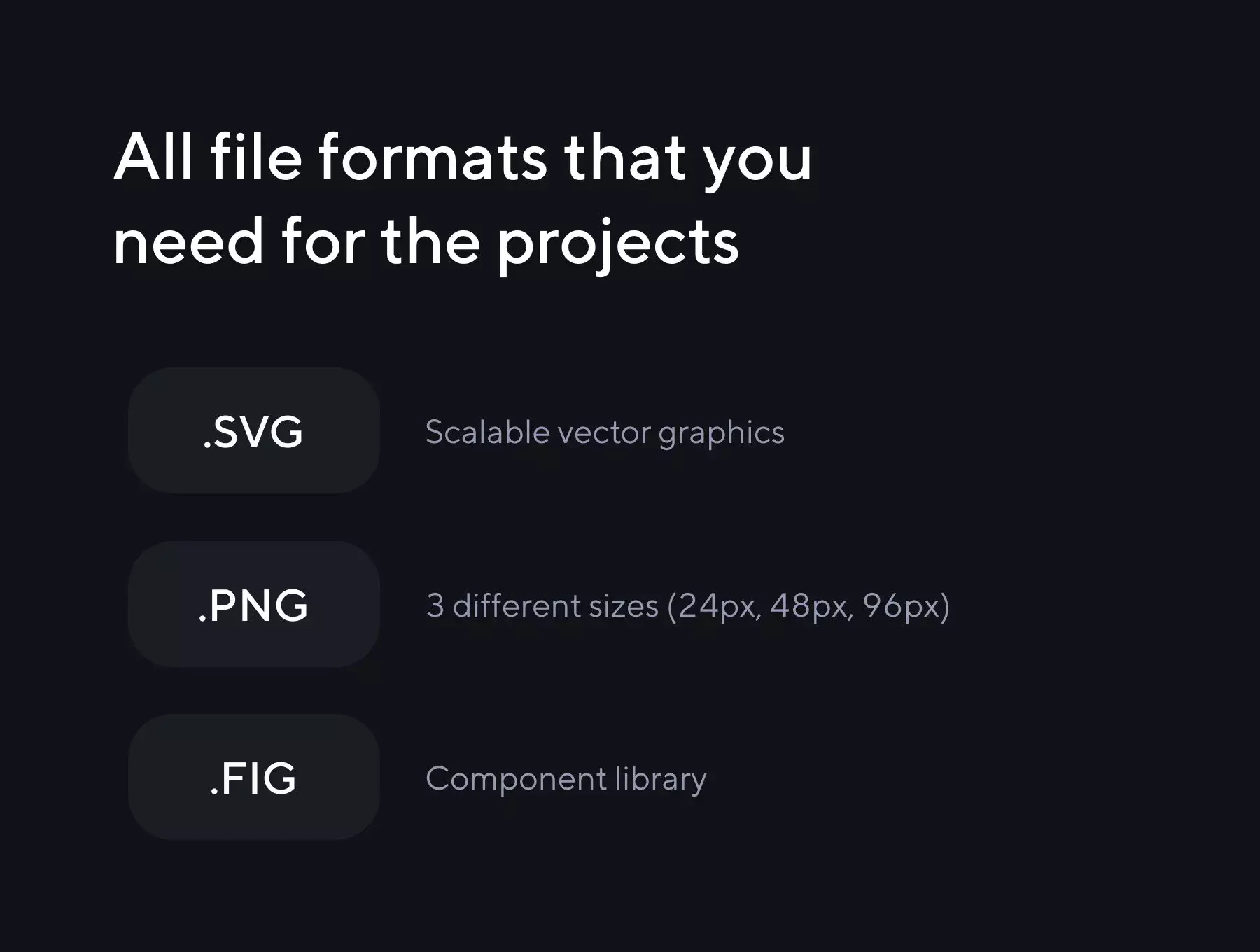 All file formats that you need for the projects

.SVG

Scalable vector graphics

.PNG

3 different sizes (24px, 48px, 96px)

.FIG

Component library