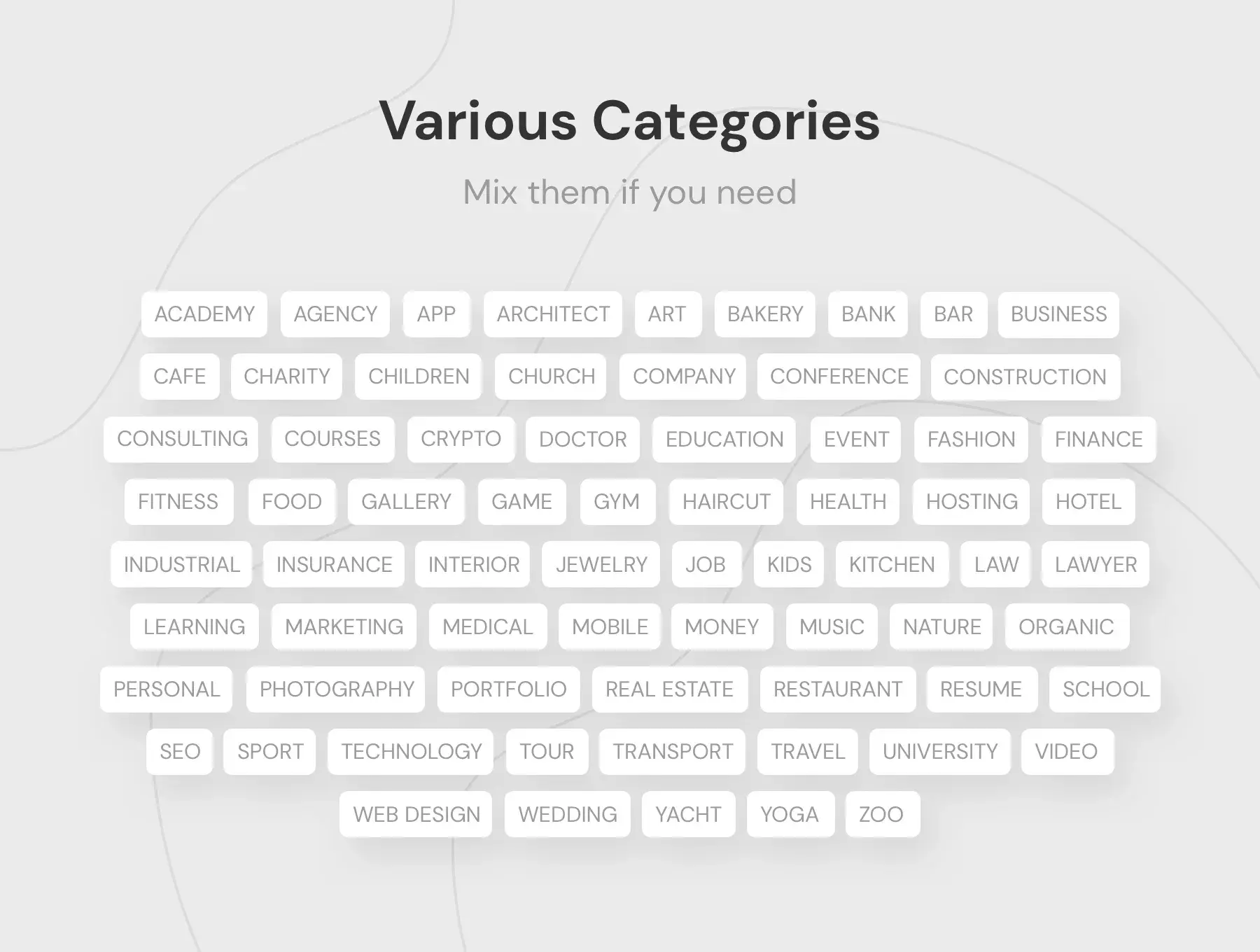 Various Categories

Mix them if you need

ACADEMY AGENCY APP ARCHITECT ART BAKERY BANK BAR BUSINESS

CAFE CHARITY CHILDREN CHURCH COMPANY CONFERENCE CONSTRUCTION

CONSULTING COURSES CRYPTO DOCTOR EDUCATION EVENT FASHION FINANCE

FITNESS FOOD GALLERY GAME GYM HAIRCUT HEALTH HOSTING HOTEL

INDUSTRIAL INSURANCE INTERIOR JEWELRY JOB KIDS KITCHEN LAW LAWYER

LEARNING MARKETING MEDICAL MOBILE MONEY MUSIC NATURE ORGANIC

PERSONAL PHOTOGRAPHY PORTFOLIO REAL ESTATE RESTAURANT RESUME SCHOOL

SEO SPORT TECHNOLOGY TOUR TRANSPORT TRAVEL UNIVERSITY VIDEO

WEB DESIGN WEDDING YACHT YOGA ZOO