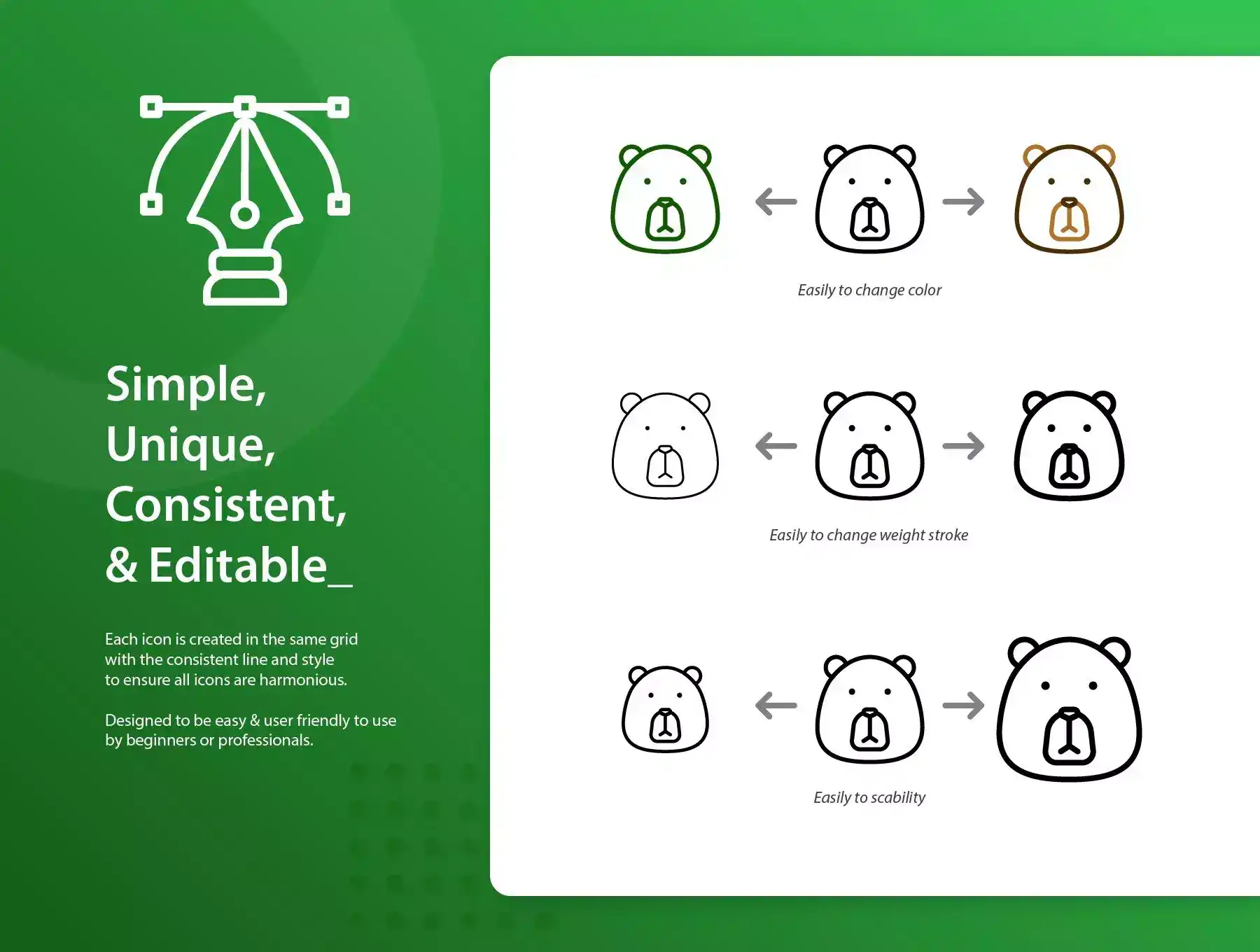 Simple,
Unique,
Consistent,
& Editable_

Each icon is created in the same grid with the consistent line and style to ensure all icons are harmonious.

Designed to be easy & user friendly to use by beginners or professionals.

Easily to change color

Easily to change weight stroke

Easily to scability