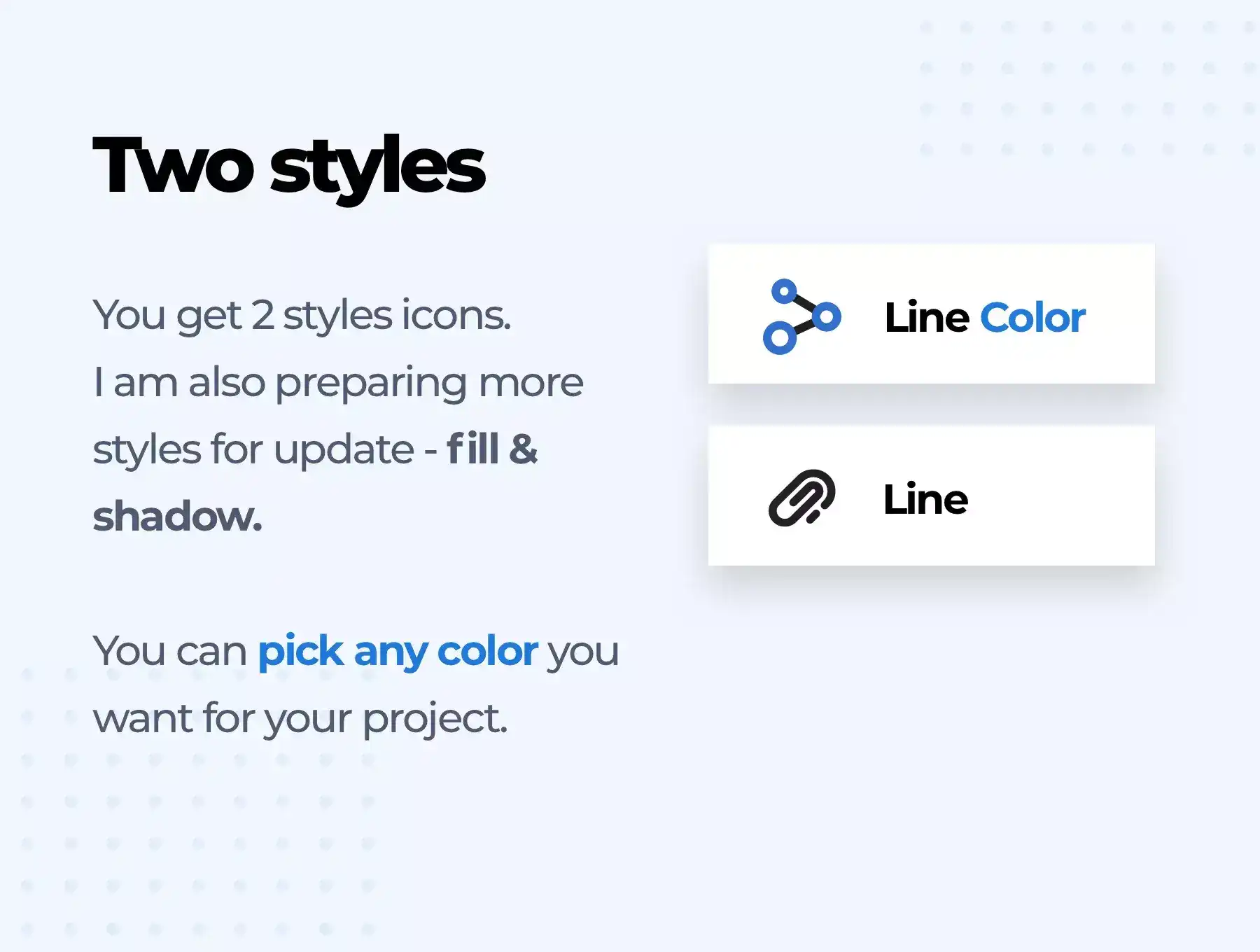 Two styles

You get 2 styles icons. I am also preparing more styles for update - fill & shadow.

You can pick any color you want for your project.

Line Color

Line