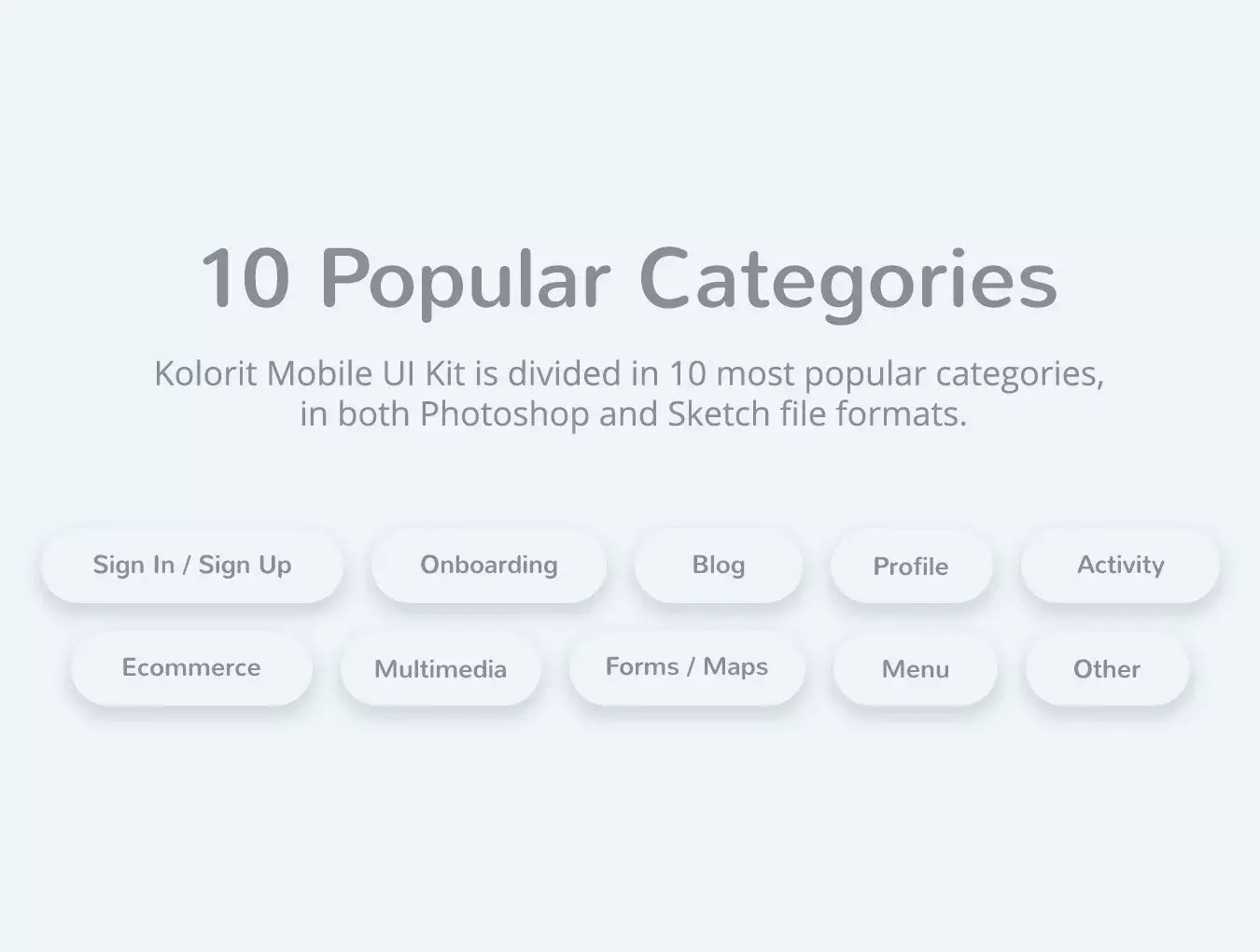 10 Popular Categories

Kolorit Mobile UI Kit is divided in 10 most popular categories, in both Photoshop and Sketch file formats.

Sign In / Sign Up

Onboarding

Blog

Profile

Activity

Ecommerce

Multimedia

Forms / Maps

Menu

Other