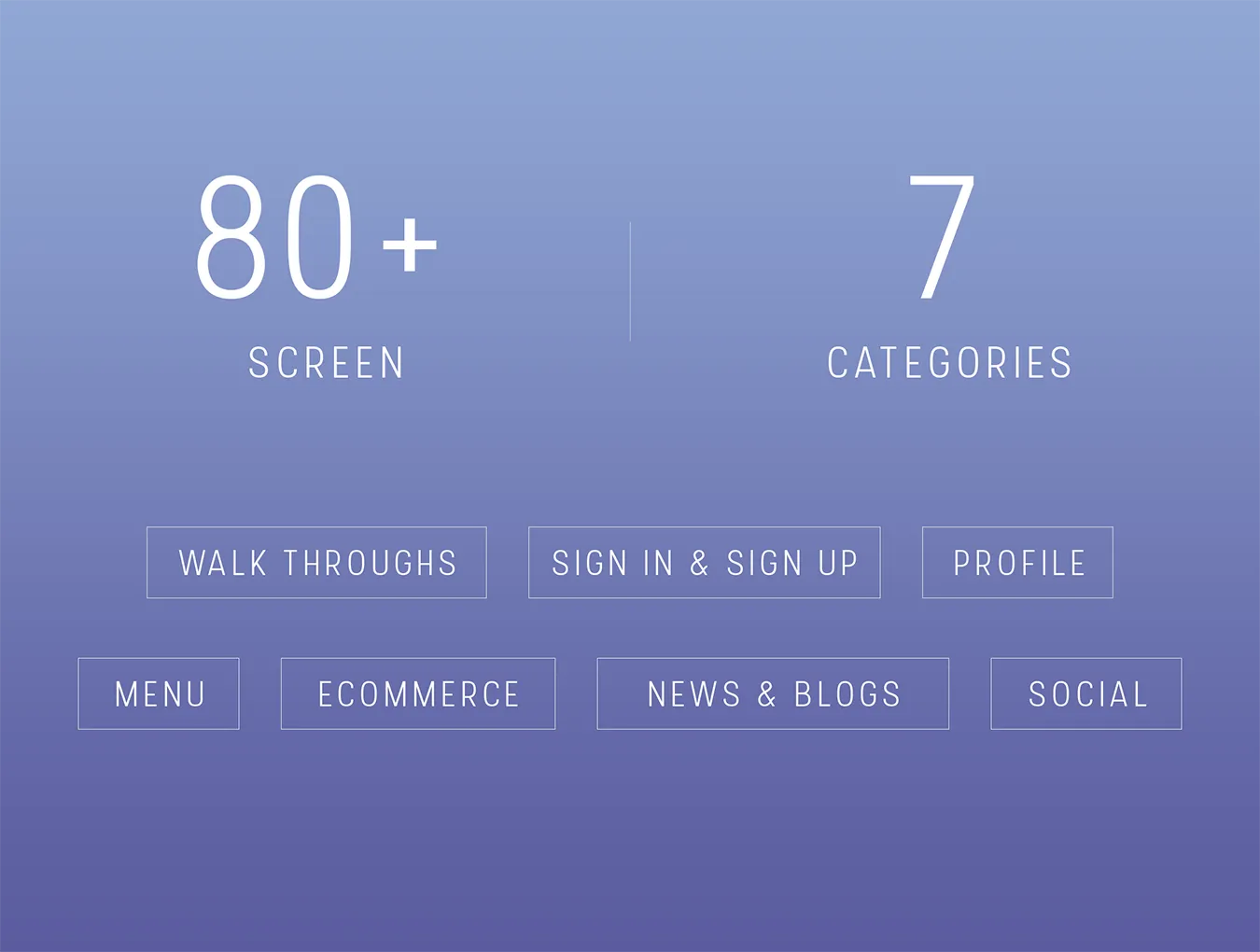 80+

SCREEN

7

CATEGORIES

WALK THROUGHS

SIGN IN & SIGN UP

PROFILE

MENU

ECOMMERCE

NEWS & BLOGS

SOCIAL